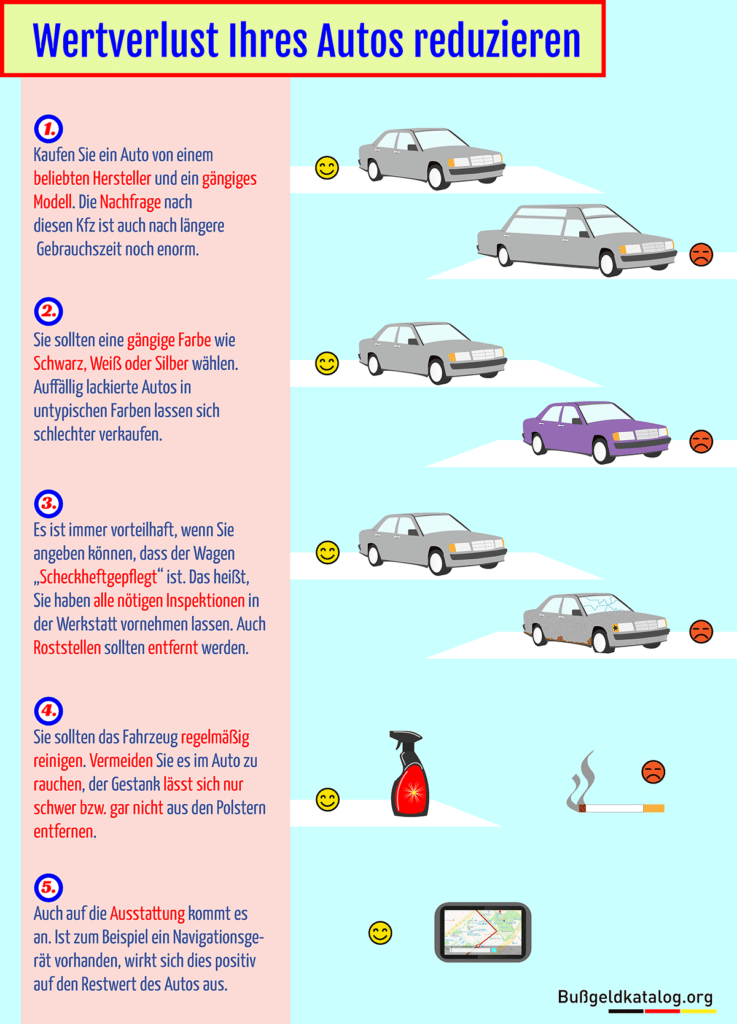 Wertverlust Ihres Autos reduzieren

1.

Kaufen Sie ein Auto von einem beliebten Hersteller und ein gängiges Modell. Die Nachfrage nach diesen Kfz ist auch nach längere Gebrauchszeit noch enorm.

2.

Sie sollten eine gängige Farbe wie Schwarz, Weiß oder Silber wählen. Auffällig lackierte Autos in untypischen Farben lassen sich schlechter verkaufen.

3.

Es ist immer vorteilhaft, wenn Sie angeben können, dass der Wagen „Scheckheftgepflegt“ ist. Das heißt, Sie haben alle nötigen Inspektionen in der Werkstatt vornehmen lassen. Auch Roststellen sollten entfernt werden.

4.

Sie sollten das Fahrzeug regelmäßig reinigen. Vermeiden Sie es im Auto zu rauchen, der Gestank lässt sich nur schwer bzw. gar nicht aus den Polstern entfernen.

5.

Auch auf die Ausstattung kommt es an. Ist zum Beispiel ein Navigationsgerät vorhanden, wirkt sich dies positiv auf den Restwert des Autos aus.

Bußgeldkatalog.org